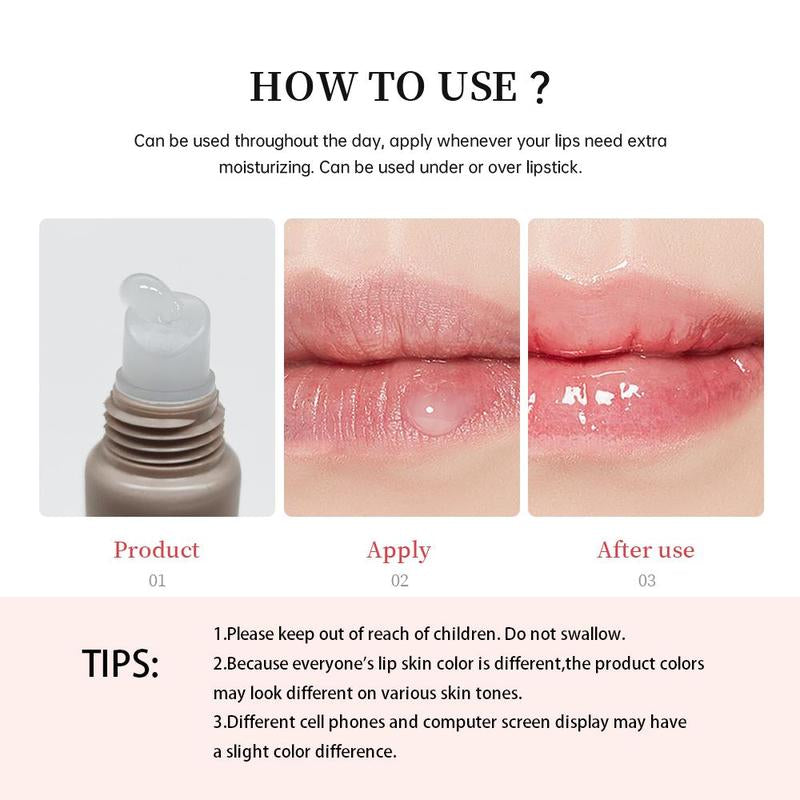 HOW TO USE ?

Can be used throughout the day, apply whenever your lips need extra moisturizing. Can be used under or over lipstick.

Product
01

Apply
02

After use
03

TIPS:

1.Please keep out of reach of children. Do not swallow.
2.Because everyone's lip skin color is different,the product colors may look different on various skin tones.
3.Different cell phones and computer screen display may have a slight color difference.